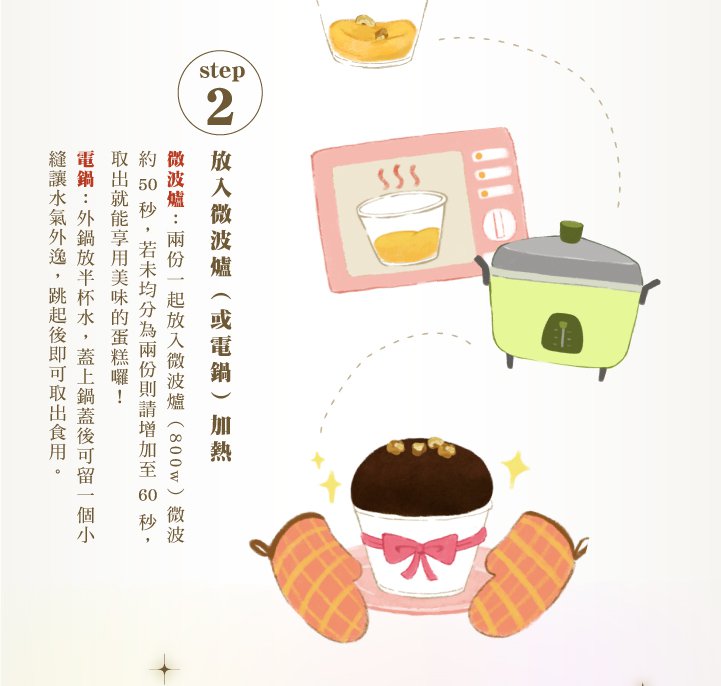 step
2

放入微波爐（或電鍋）加熱

微波爐：兩份一起放入微波爐（800w）微波約 50 秒，若未均分為兩份則請增加至 60 秒，取出就能享用美味的蛋糕囉！

電鍋：外鍋放半杯水，蓋上鍋蓋後可留一個小縫讓水氣外逸，跳起後即可取出食用。